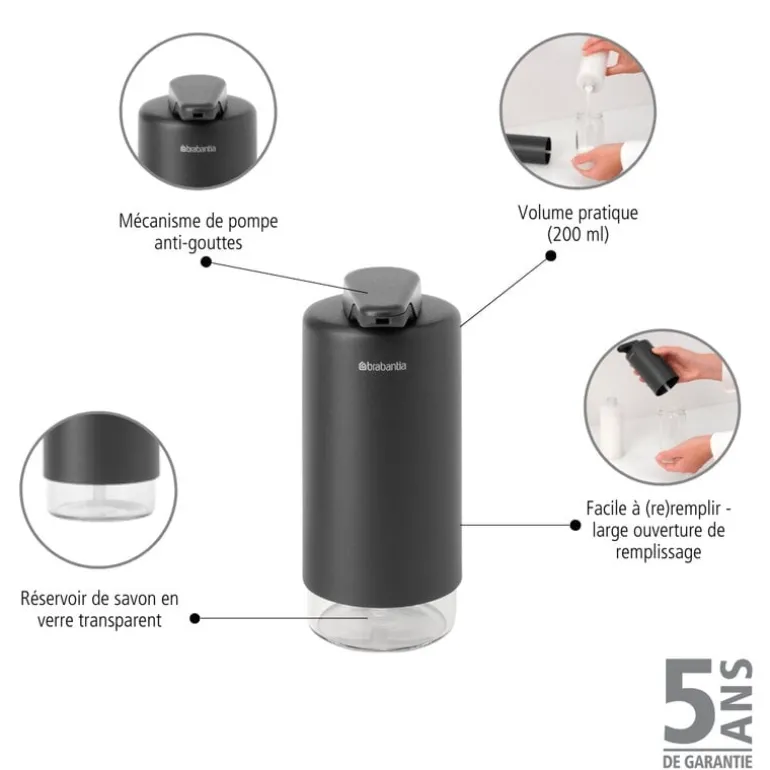 brabantia

Mécanisme de pompe anti-gouttes

Volume pratique (200 ml)

brabantia

Facile à (re)remplir - large ouverture de remplissage

Réservoir de savon en verre transparent

5 ANS DE GARANTIE