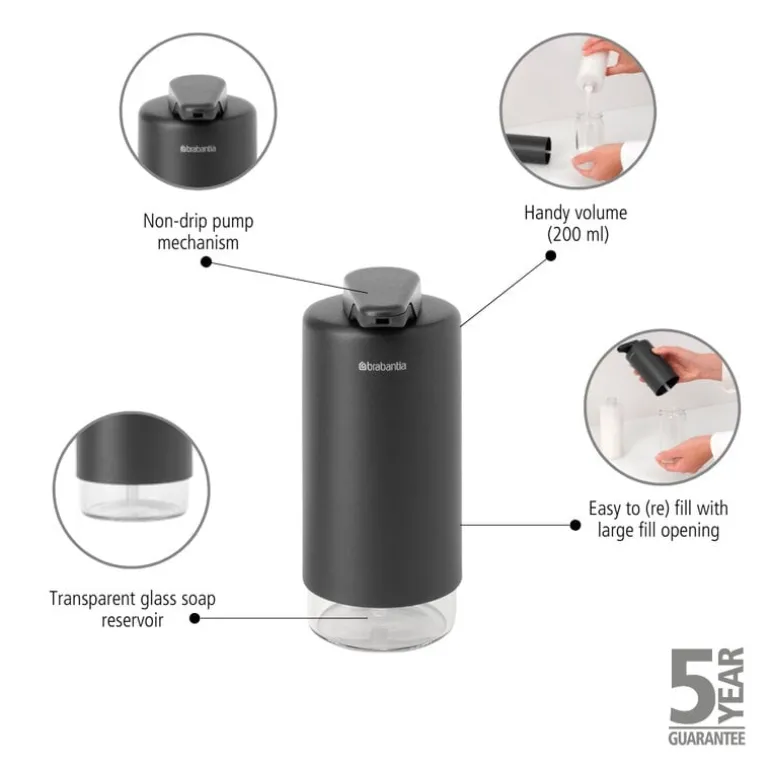 brabantia

Non-drip pump mechanism

Handy volume (200 ml)

brabantia

Easy to (re) fill with large fill opening

Transparent glass soap reservoir

5 YEAR GUARANTEE